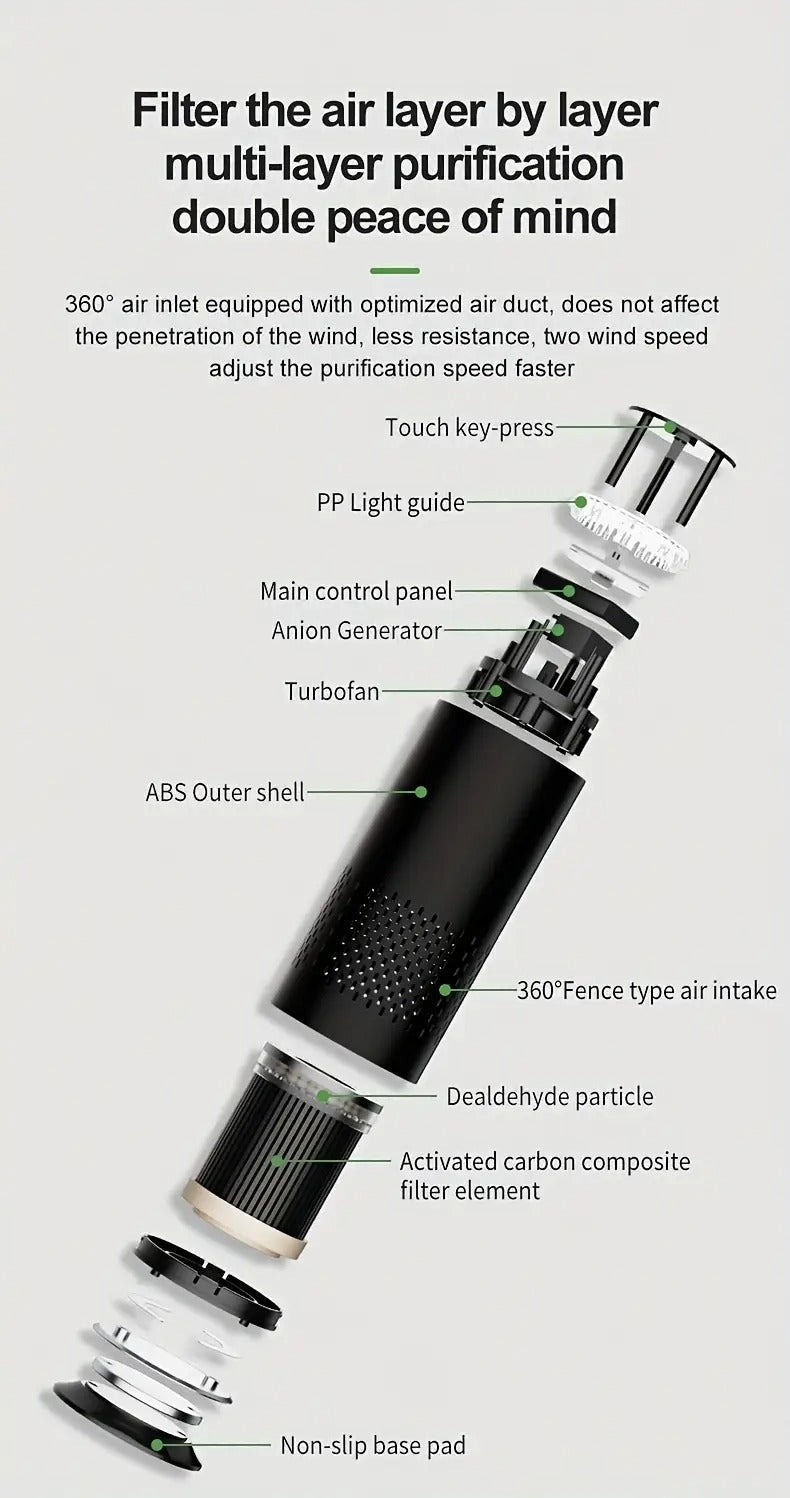 Filter the air layer by layer multi-layer purification double peace of mind

360° air inlet equipped with optimized air duct, does not affect the penetration of the wind, less resistance, two wind speed adjust the purification speed faster

Touch key-press

PP Light guide

Main control panel

Anion Generator

Turbofan

ABS Outer shell

360°Fence type air intake

Dealdehyde particle

Activated carbon composite filter element

Non-slip base pad